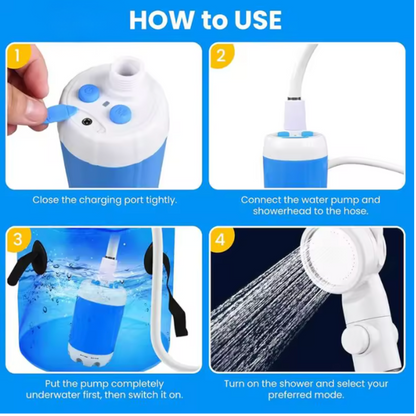 HOW to USE

1

Close the charging port tightly.

2

Connect the water pump and showerhead to the hose.

3

Put the pump completely underwater first, then switch it on.

4

Turn on the shower and select your preferred mode.